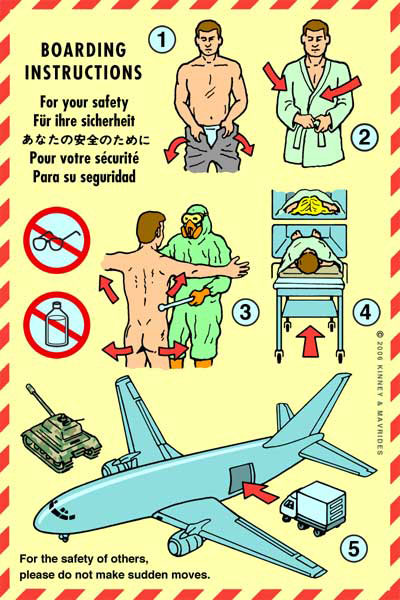 BOARDING INSTRUCTIONS

For your safety
Für ihre sicherheit
あなたの安全のために
Pour votre sécurité
Para su seguridad

1

2

3

4

© 2006 KINNEY & MAVRIDES

5

For the safety of others, please do not make sudden moves.